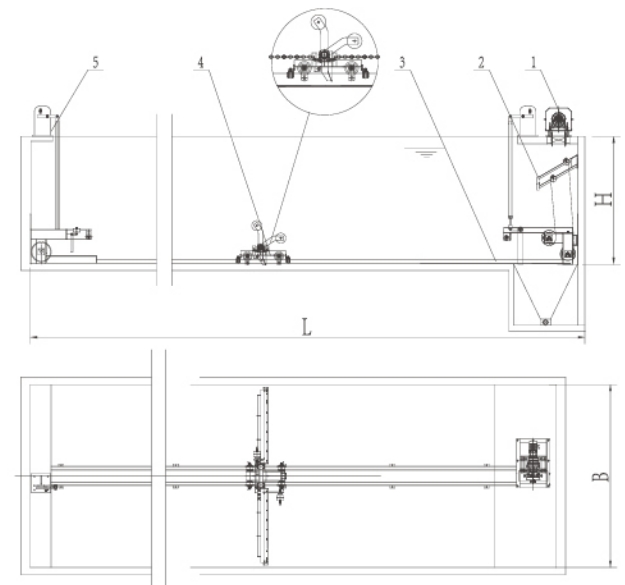 5
4
3
2
1
H
L
B